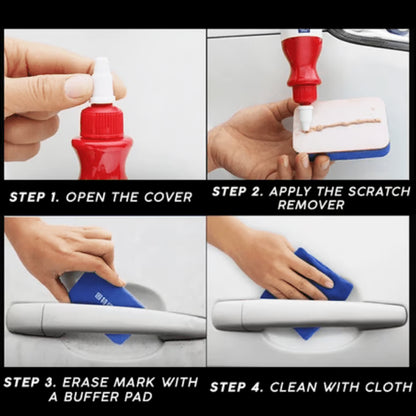 STEP 1. OPEN THE COVER

STEP 2. APPLY THE SCRATCH REMOVER

STEP 3. ERASE MARK WITH A BUFFER PAD

STEP 4. CLEAN WITH CLOTH