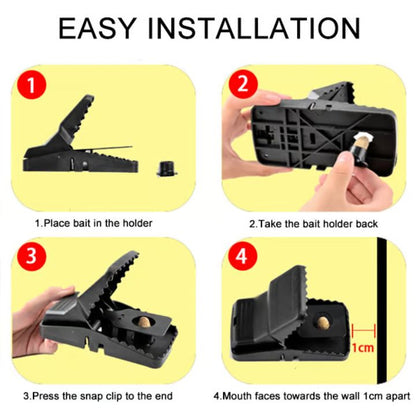 EASY INSTALLATION

1

1.Place bait in the holder

2

2.Take the bait holder back

3

3.Press the snap clip to the end

4

1cm

4.Mouth faces towards the wall 1cm apart