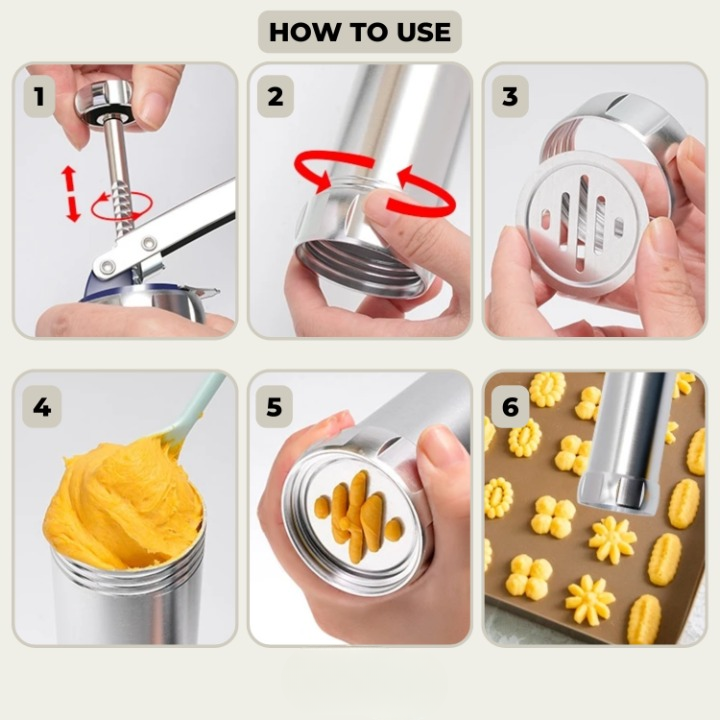 HOW TO USE

1

2

3

4

5

6