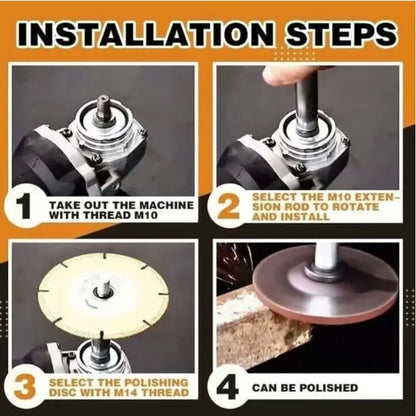 INSTALLATION STEPS

1 TAKE OUT THE MACHINE WITH THREAD M10

2 SELECT THE M10 EXTENSION ROD TO ROTATE AND INSTALL

3 SELECT THE POLISHING DISC WITH M14 THREAD

4 CAN BE POLISHED