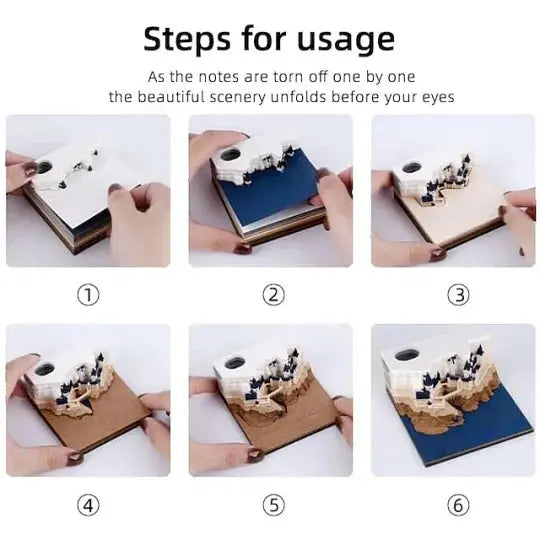 Steps for usage

As the notes are torn off one by one the beautiful scenery unfolds before your eyes

①

②

③

④

⑤

⑥