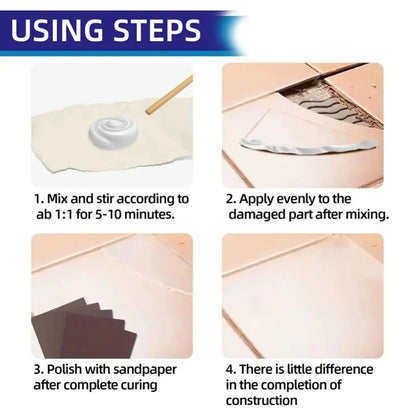 USING STEPS

1. Mix and stir according to ab 1:1 for 5-10 minutes.

2. Apply evenly to the damaged part after mixing.

3. Polish with sandpaper after complete curing

4. There is little difference in the completion of construction