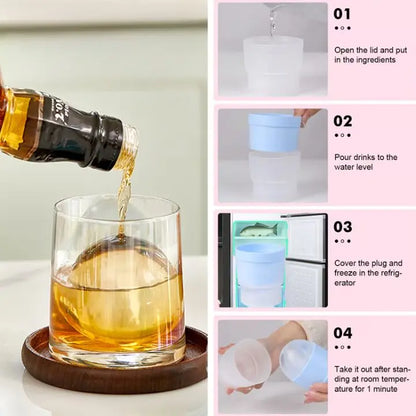 01

Open the lid and put in the ingredients

02

Pour drinks to the water level

03

Cover the plug and freeze in the refrigerator

04

Take it out after standing at room temperature for 1 minute