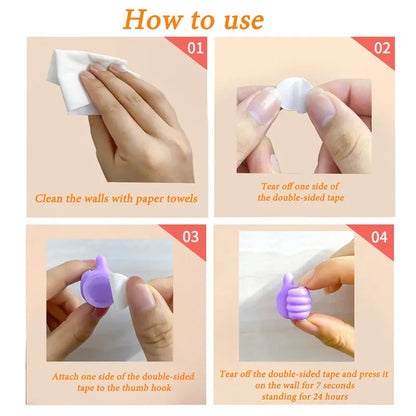 How to use

01

Clean the walls with paper towels

02

Tear off one side of the double-sided tape

03

Attach one side of the double-sided tape to the thumb hook

04

Tear off the double-sided tape and press it on the wall for 7 seconds standing for 24 hours