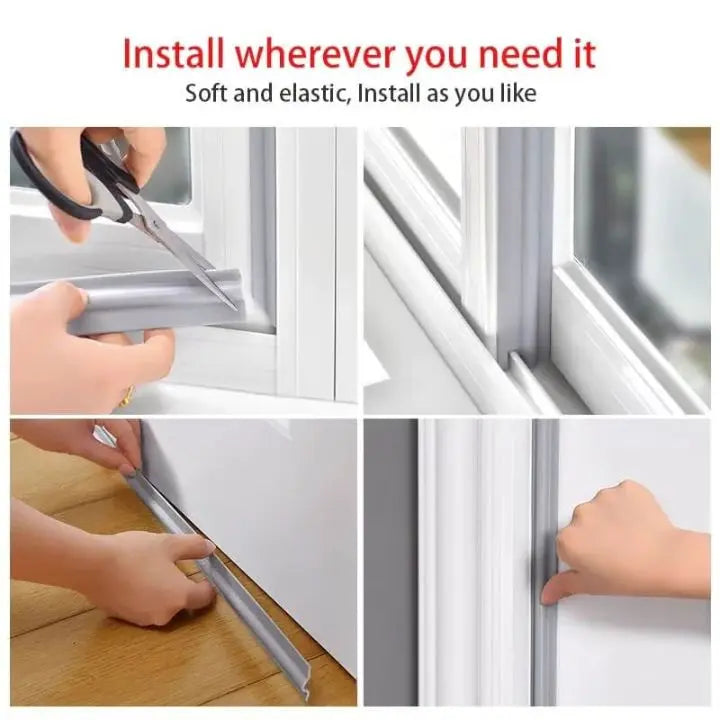 Install wherever you need it

Soft and elastic, Install as you like