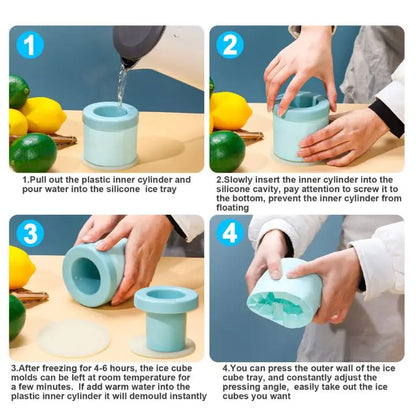 1

1.Pull out the plastic inner cylinder and pour water into the silicone ice tray

2

2.Slowly insert the inner cylinder into the silicone cavity, pay attention to screw it to the bottom, prevent the inner cylinder from floating

3

3.After freezing for 4-6 hours, the ice cube molds can be left at room temperature for a few minutes. If add warm water into the plastic inner cylinder it will demould instantly

4

4.You can press the outer wall of the ice cube tray, and constantly adjust the pressing angle, easily take out the ice cubes you want