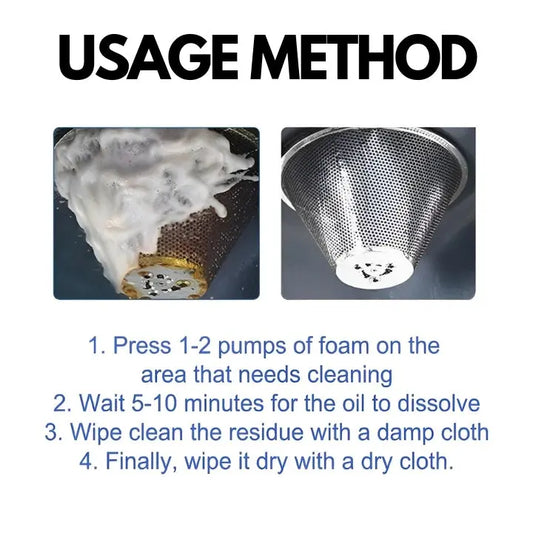 USAGE METHOD

1. Press 1-2 pumps of foam on the area that needs cleaning
2. Wait 5-10 minutes for the oil to dissolve
3. Wipe clean the residue with a damp cloth
4. Finally, wipe it dry with a dry cloth.