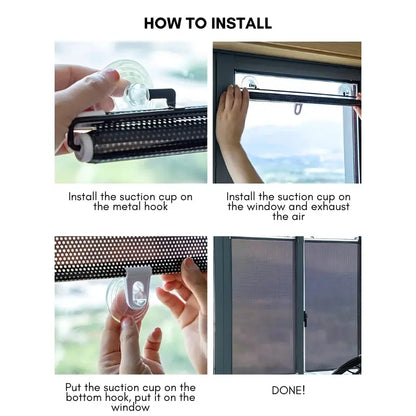 HOW TO INSTALL

Install the suction cup on the metal hook

Install the suction cup on the window and exhaust the air

Put the suction cup on the bottom hook, put it on the window

DONE!