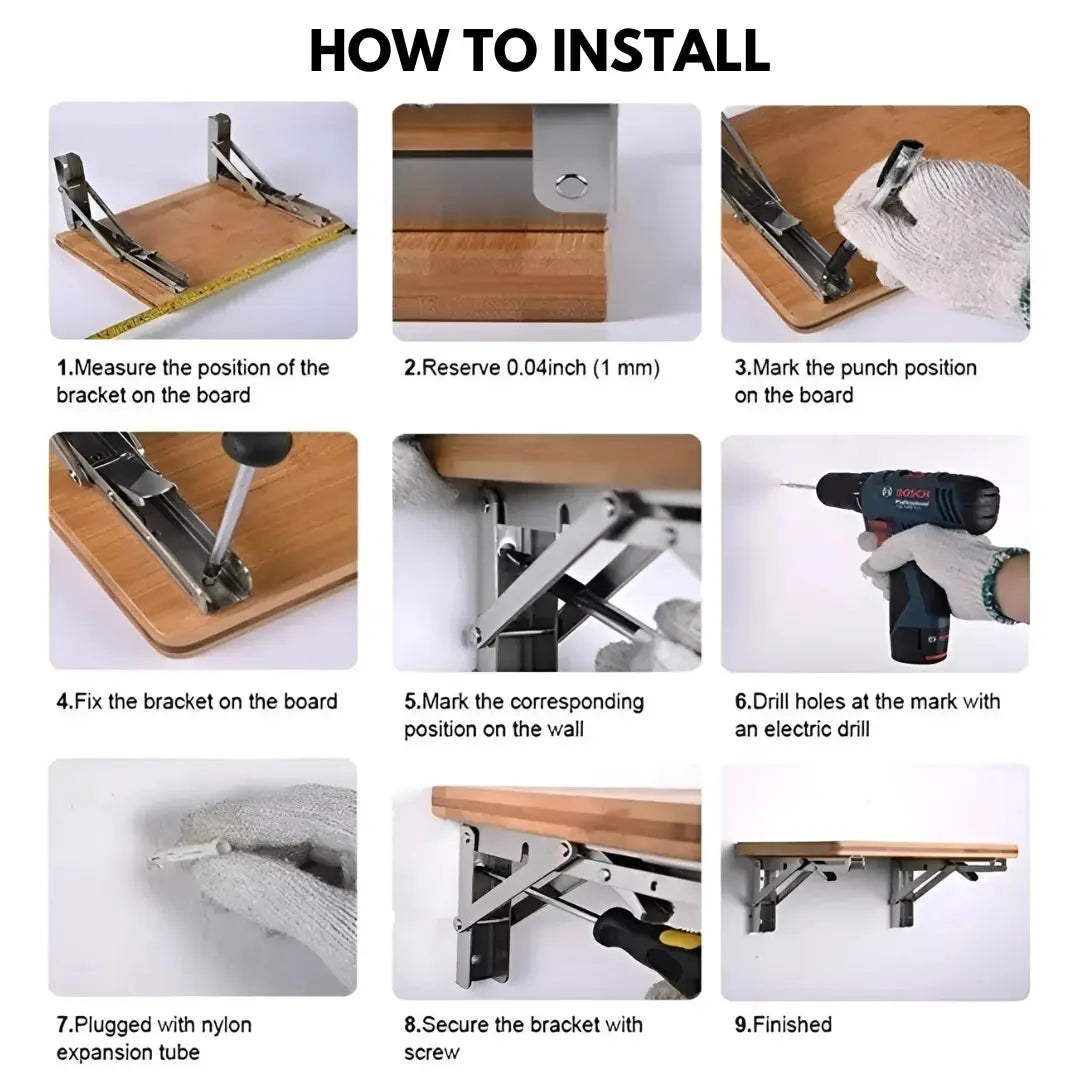 HOW TO INSTALL

1.Measure the position of the bracket on the board

2.Reserve 0.04inch (1 mm)

3.Mark the punch position on the board

4.Fix the bracket on the board

5.Mark the corresponding position on the wall

BOSCH

6.Drill holes at the mark with an electric drill

7.Plugged with nylon expansion tube

8.Secure the bracket with screw

9.Finished