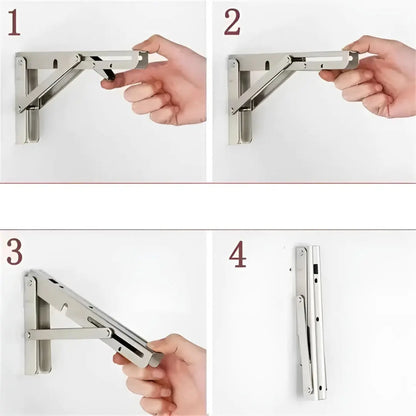 1

2

3

4