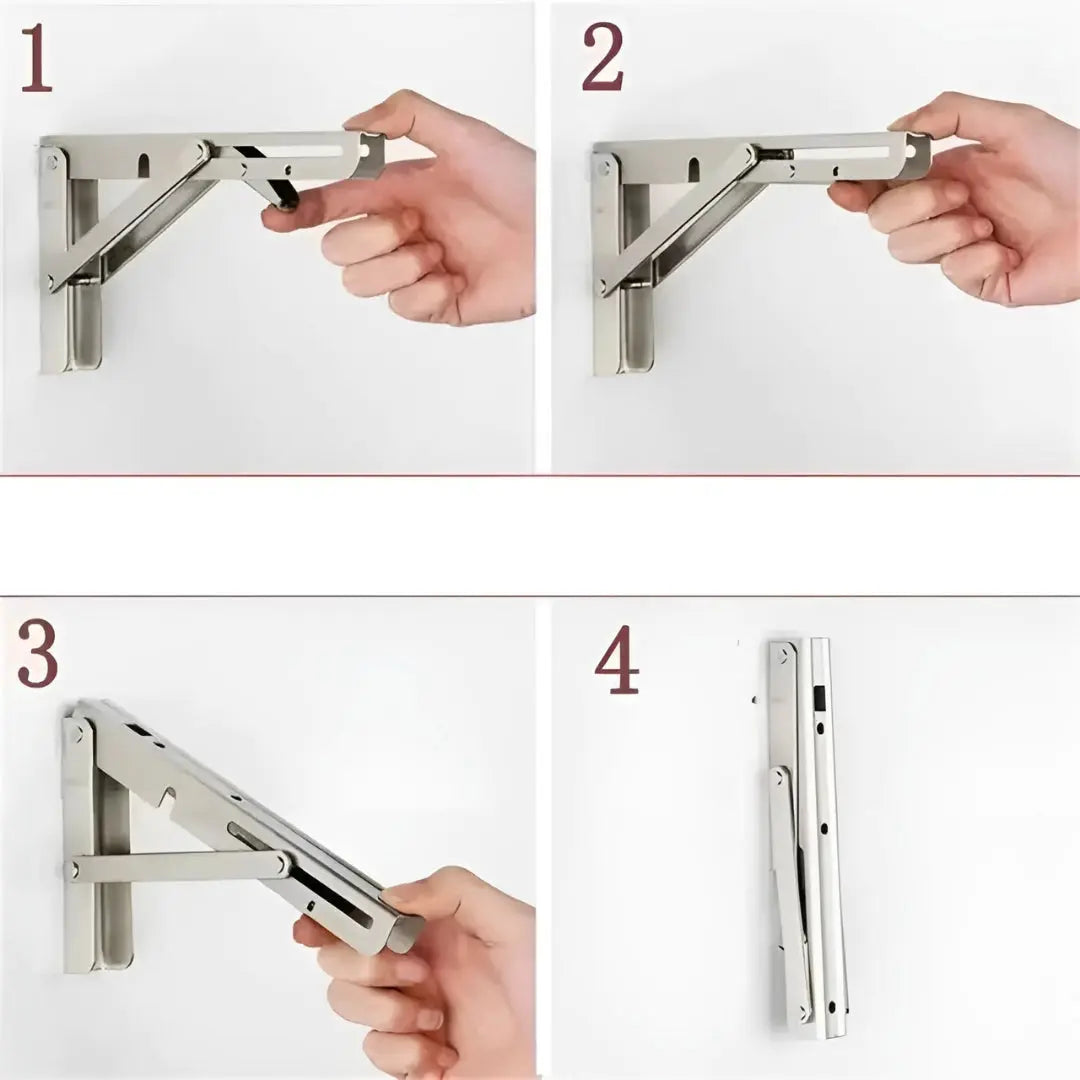 1

2

3

4