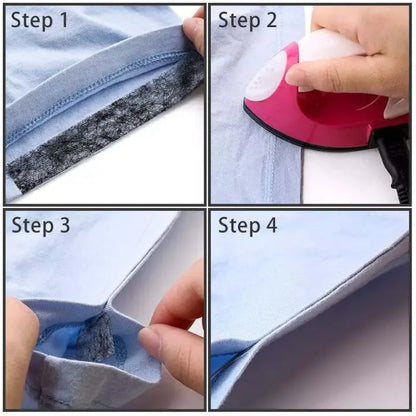 Step 1

Step 2

Step 3

Step 4