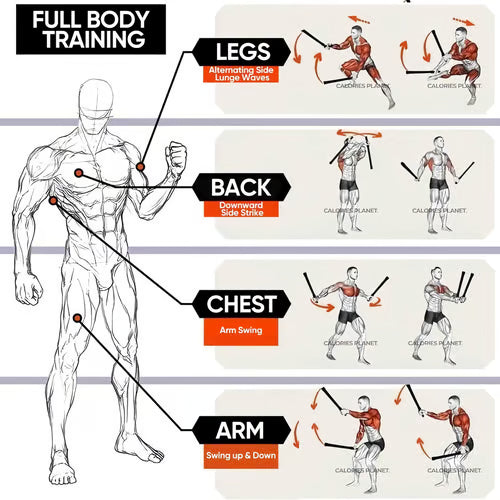 FULL BODY TRAINING

LEGS
Alternating Side Lunge Waves

CALORIES PLANET.
CALORIES PLANET.

BACK
Downward Side Strike

CALORIES PLANET.
CALORIES PLANET.

CHEST
Arm Swing

CALORIES PLANET.
CALORIES PLANET.

ARM
Swing up & Down

CALORIES PLANET.
CALORIES PLANET.