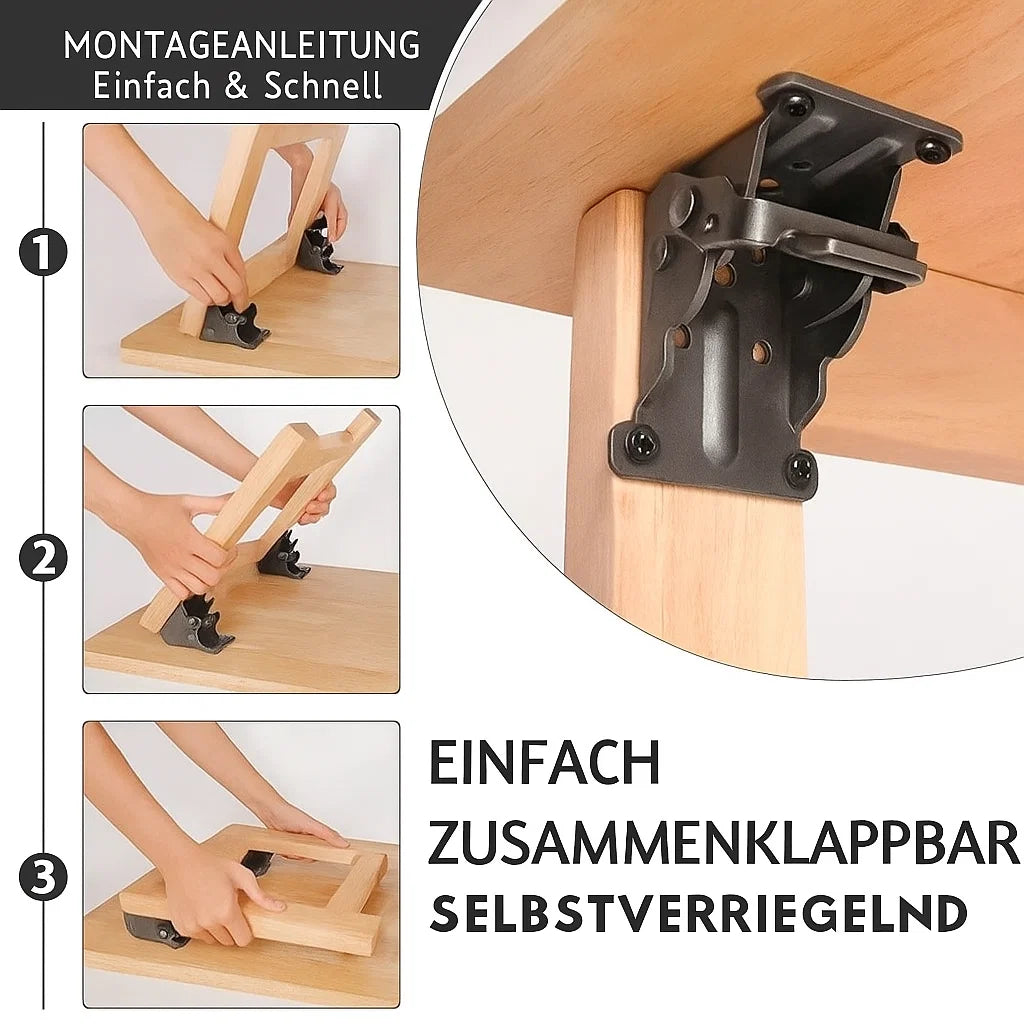 MONTAGEANLEITUNG
Einfach & Schnell

1

2

3

EINFACH
ZUSAMMENKLAPPBAR
SELBSTVERRIEGELND