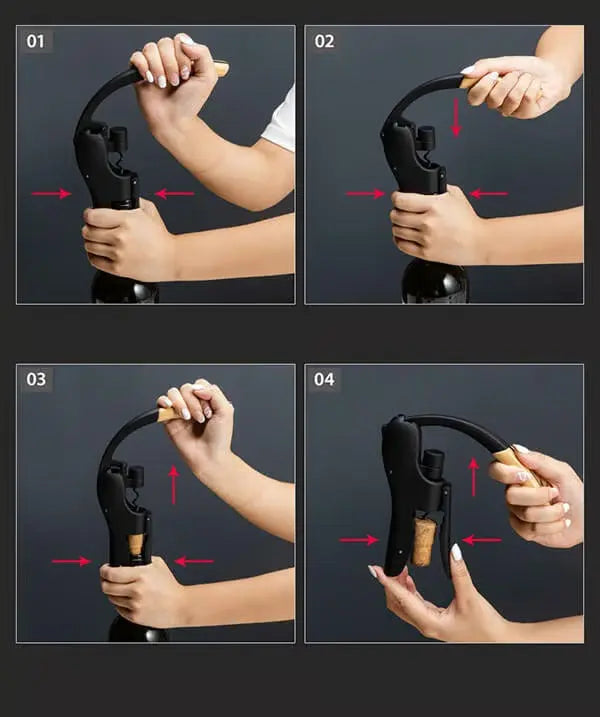 01

02

03

04