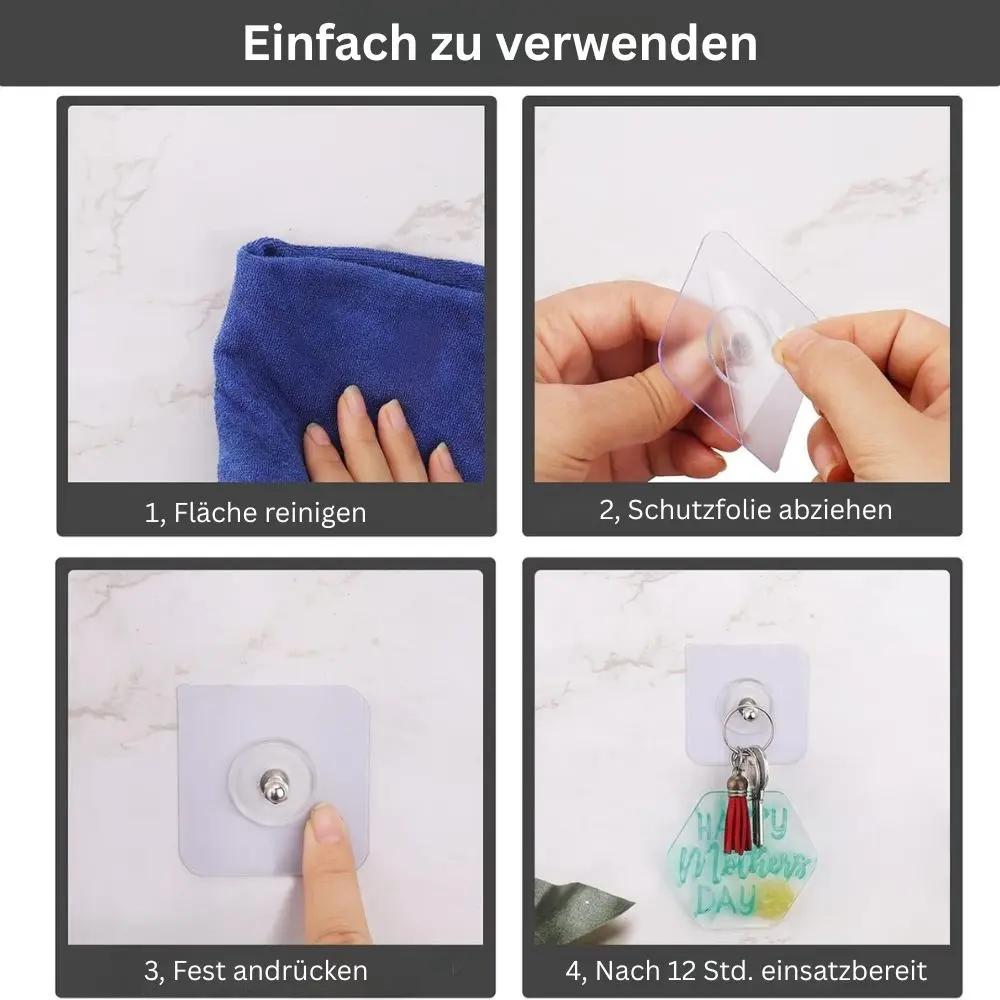 Einfach zu verwenden

1, Fläche reinigen

2, Schutzfolie abziehen

3, Fest andrücken

HAPPY Mother's DAY

4, Nach 12 Std. einsatzbereit