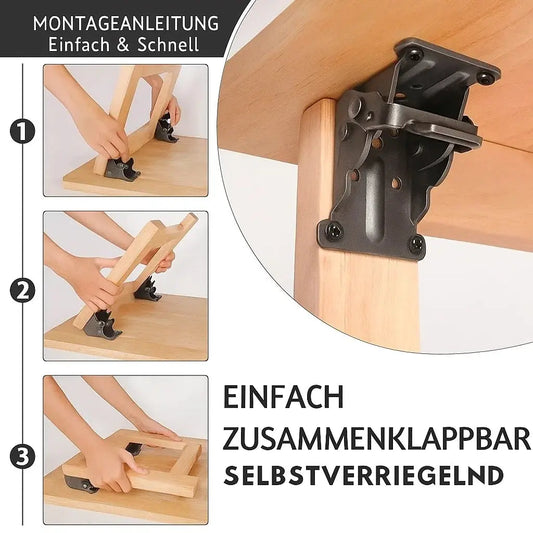 MONTAGEANLEITUNG
Einfach & Schnell

1

2

3

EINFACH
ZUSAMMENKLAPPBAR
SELBSTVERRIEGELND