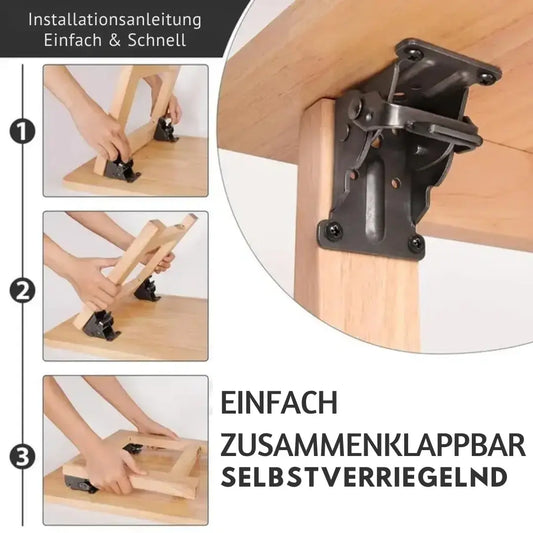 Installationsanleitung
Einfach & Schnell

1

2

3

EINFACH
ZUSAMMENKLAPPBAR
SELBSTVERRIEGELND