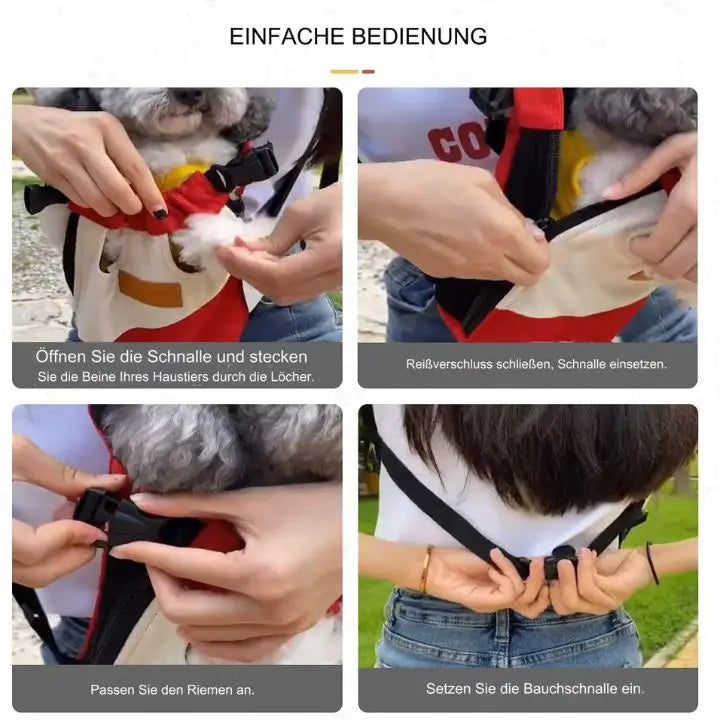 EINFACHE BEDIENUNG

CO

Öffnen Sie die Schnalle und stecken Sie die Beine Ihres Haustiers durch die Löcher.

Reißverschluss schließen, Schnalle einsetzen.

Passen Sie den Riemen an.

Setzen Sie die Bauchschnalle ein.