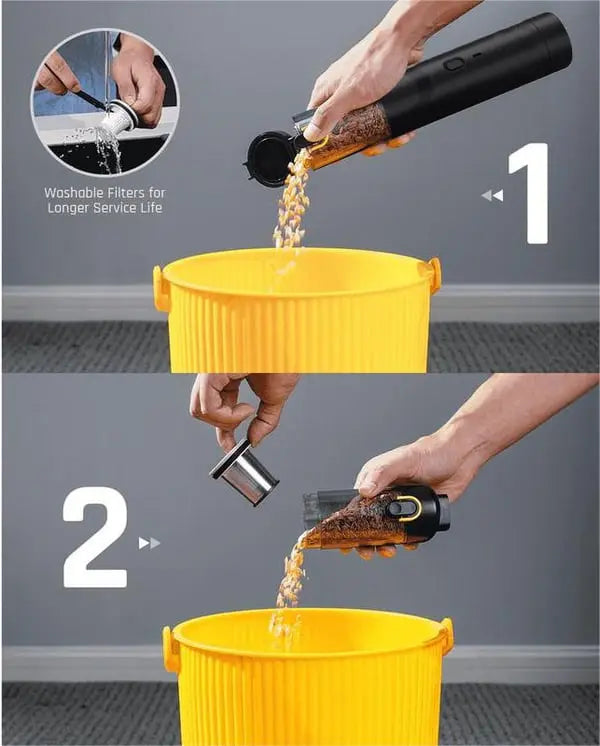 Washable Filters for Longer Service Life

1

2