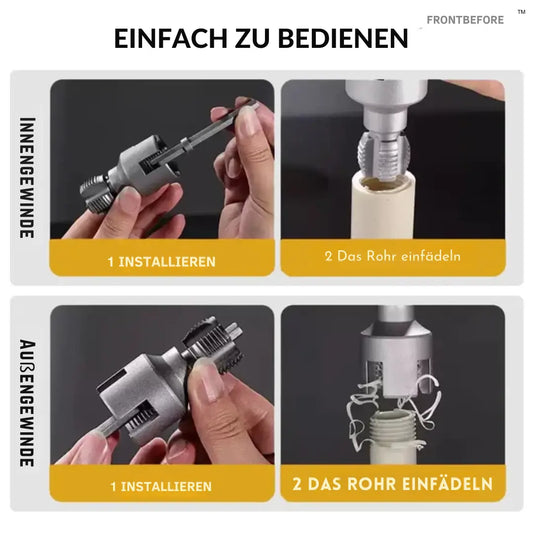 FRONTBEFORE ™

EINFACH ZU BEDIENEN

INNENGEWINDE

1 INSTALLIEREN

2 Das Rohr einfädeln

AUßENGEWINDE

1 INSTALLIEREN

2 DAS ROHR EINFÄDELN