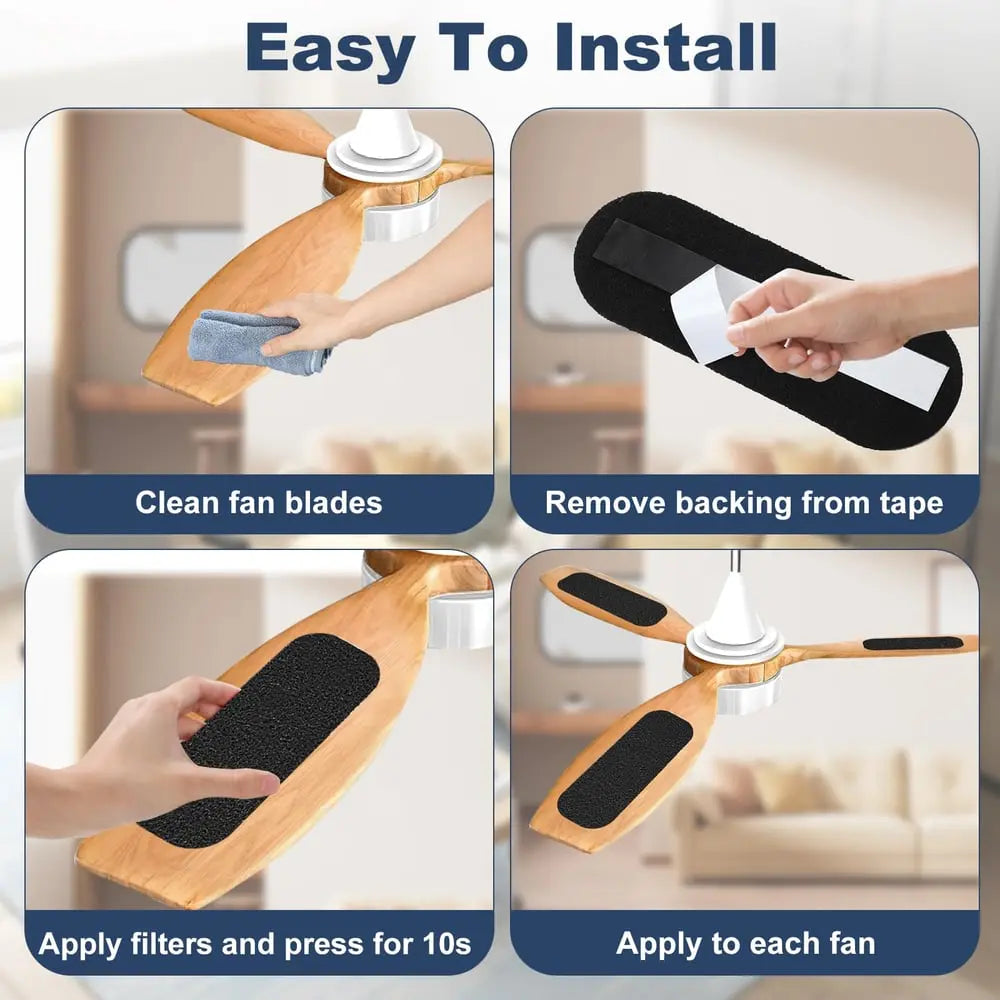 Easy To Install

Clean fan blades

Remove backing from tape

Apply filters and press for 10s

Apply to each fan