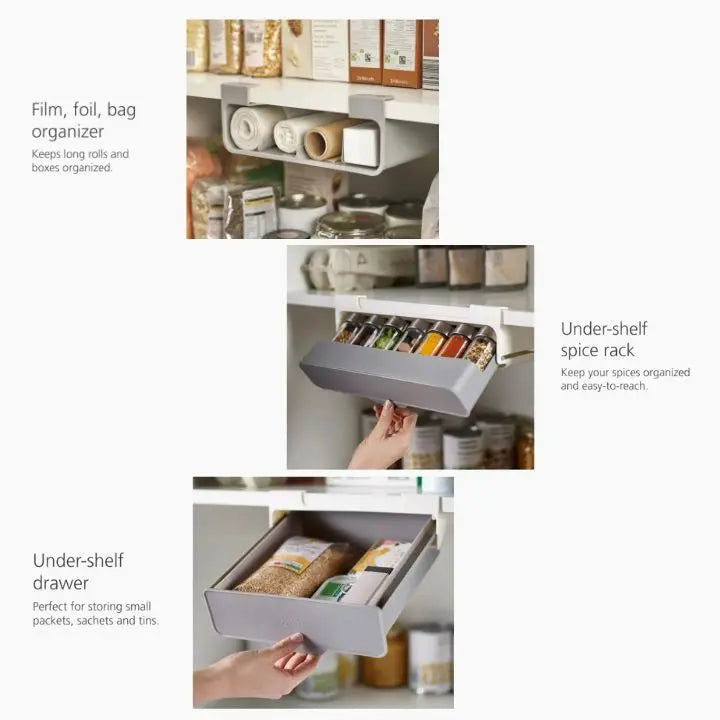 Film, foil, bag organizer

Keeps long rolls and boxes organized.

Under-shelf spice rack

Keep your spices organized and easy-to-reach.

Under-shelf drawer

Perfect for storing small packets, sachets and tins.