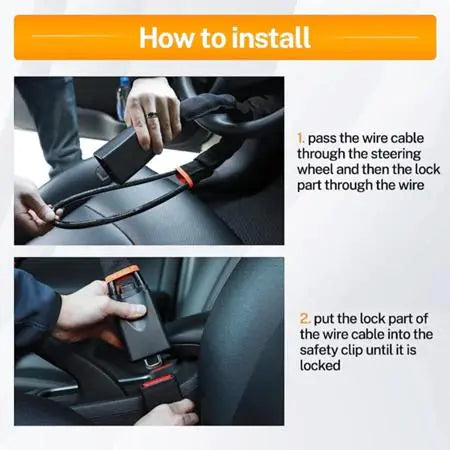 How to install

1. pass the wire cable through the steering wheel and then the lock part through the wire

2. put the lock part of the wire cable into the safety clip until it is locked