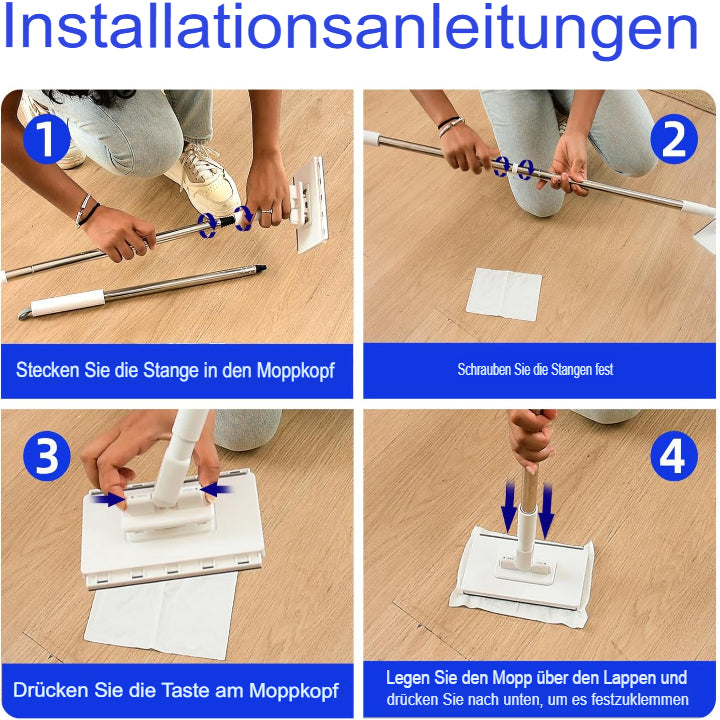 Installationsanleitungen

1

Stecken Sie die Stange in den Moppkopf

2

Schrauben Sie die Stangen fest

3

Drücken Sie die Taste am Moppkopf

4

Legen Sie den Mopp über den Lappen und drücken Sie nach unten, um es festzuklemmen