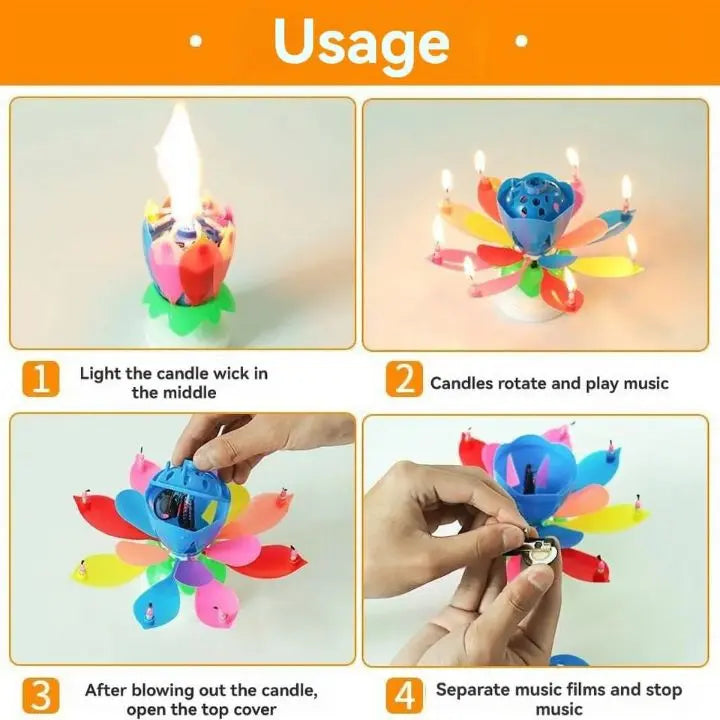 Usage

1 Light the candle wick in the middle

2 Candles rotate and play music

3 After blowing out the candle, open the top cover

4 Separate music films and stop music